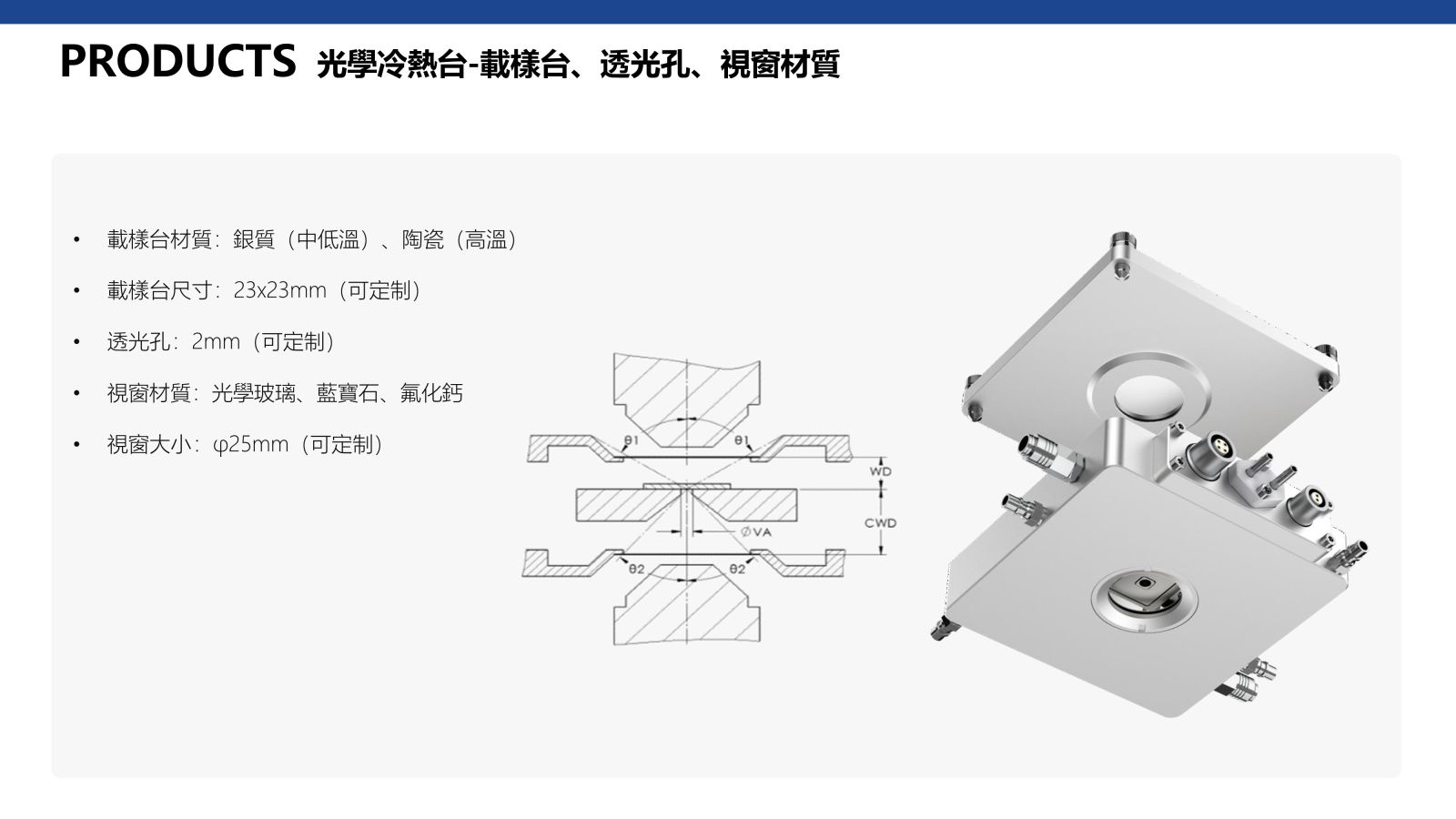 PRODUCTS 光學冷熱台-載樣台、透光孔、視窗材質

• 載樣台材質：銀質（中低溫）、陶瓷（高溫）

• 載樣台尺寸：23x23mm（可定制）

• 透光孔：2mm（可定制）

• 視窗材質：光學玻璃、藍寶石、氟化鈣

• 視窗大小：φ25mm（可定制）

θ1 θ1 WD CWD ØVA θ2 θ2