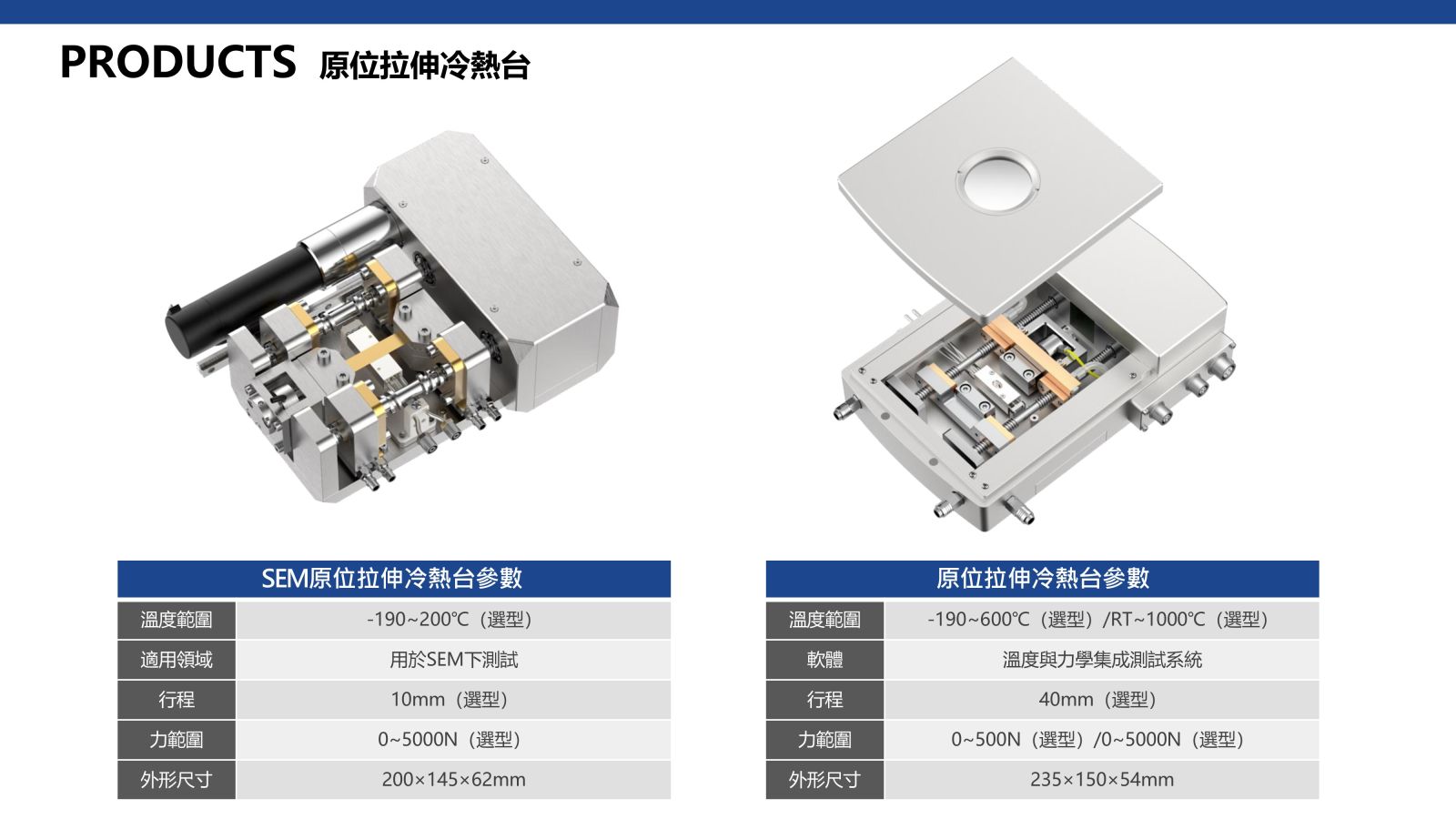 PRODUCTS 原位拉伸冷熱台

| SEM原位拉伸冷熱台參數 | |
|---|---|
| 溫度範圍 | -190~200℃（選型） |
| 適用領域 | 用於SEM下測試 |
| 行程 | 10mm（選型） |
| 力範圍 | 0~5000N（選型） |
| 外形尺寸 | 200×145×62mm |

| 原位拉伸冷熱台參數 | |
|---|---|
| 溫度範圍 | -190~600℃（選型）/RT~1000℃（選型） |
| 軟體 | 溫度與力學集成測試系統 |
| 行程 | 40mm（選型） |
| 力範圍 | 0~500N（選型）/0~5000N（選型） |
| 外形尺寸 | 235×150×54mm |